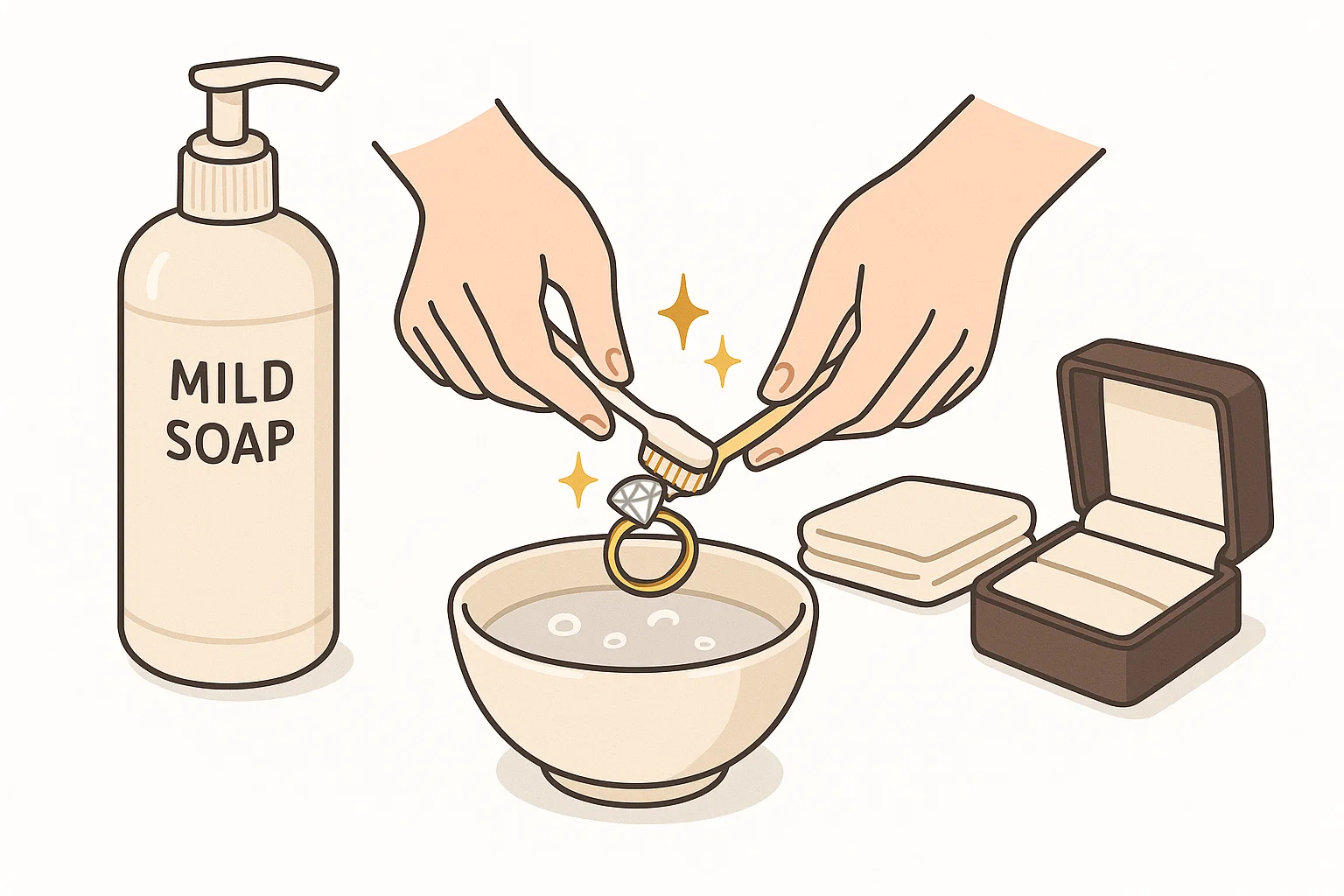 MILD
SOAP